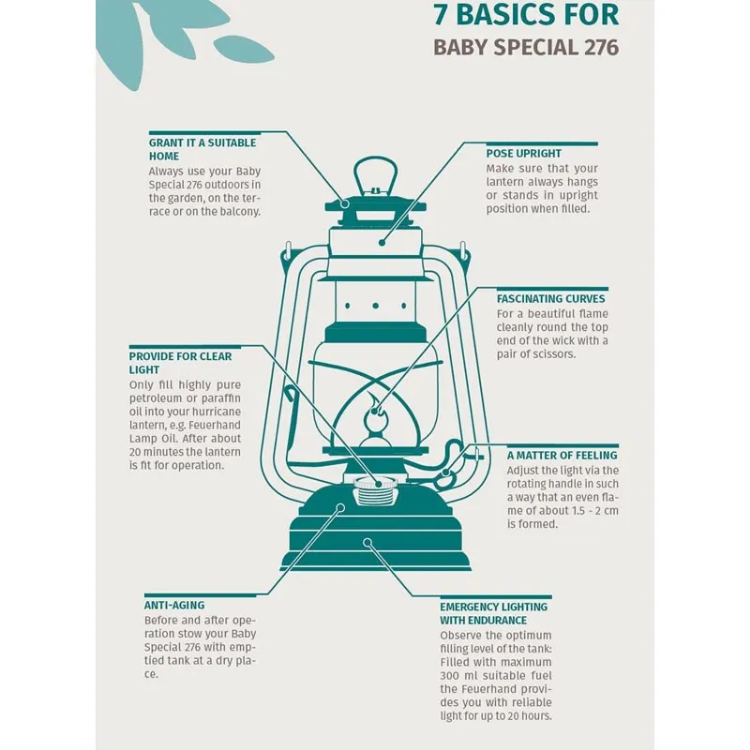 7 BASICS FOR
BABY SPECIAL 276

GRANT IT A SUITABLE HOME
Always use your Baby Special 276 outdoors in the garden, on the terrace or on the balcony.

POSE UPRIGHT
Make sure that your lantern always hangs or stands in upright position when filled.

FASCINATING CURVES
For a beautiful flame cleanly round the top end of the wick with a pair of scissors.

PROVIDE FOR CLEAR LIGHT
Only fill highly pure petroleum or paraffin oil into your hurricane lantern, e.g. Feuerhand Lamp Oil. After about 20 minutes the lantern is fit for operation.

A MATTER OF FEELING
Adjust the light via the rotating handle in such a way that an even flame of about 1.5 - 2 cm is formed.

ANTI-AGING
Before and after operation stow your Baby Special 276 with emptied tank at a dry place.

EMERGENCY LIGHTING WITH ENDURANCE
Observe the optimum filling level of the tank: Filled with maximum 300 ml suitable fuel the Feuerhand provides you with reliable light for up to 20 hours.