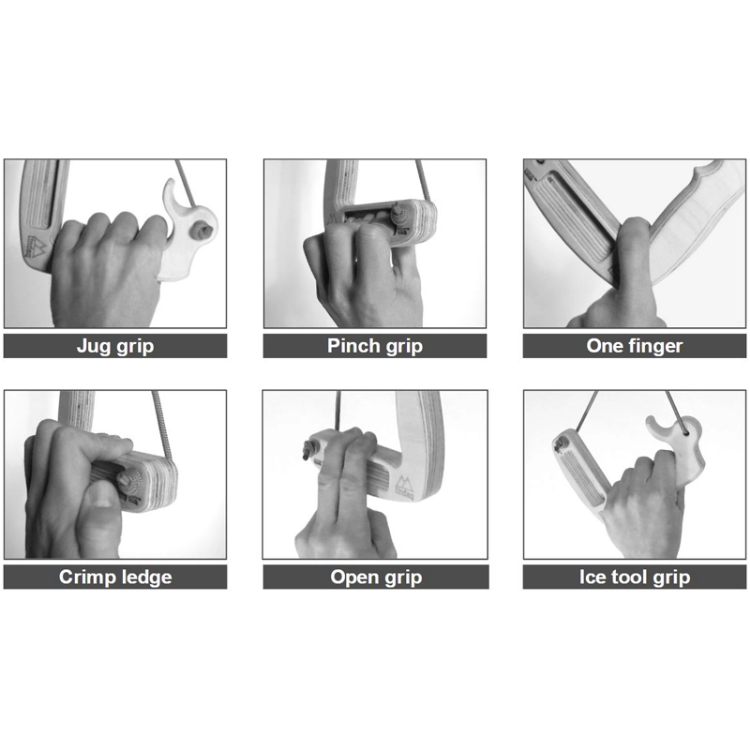 Jug grip

Pinch grip

One finger

Crimp ledge

Open grip

Ice tool grip